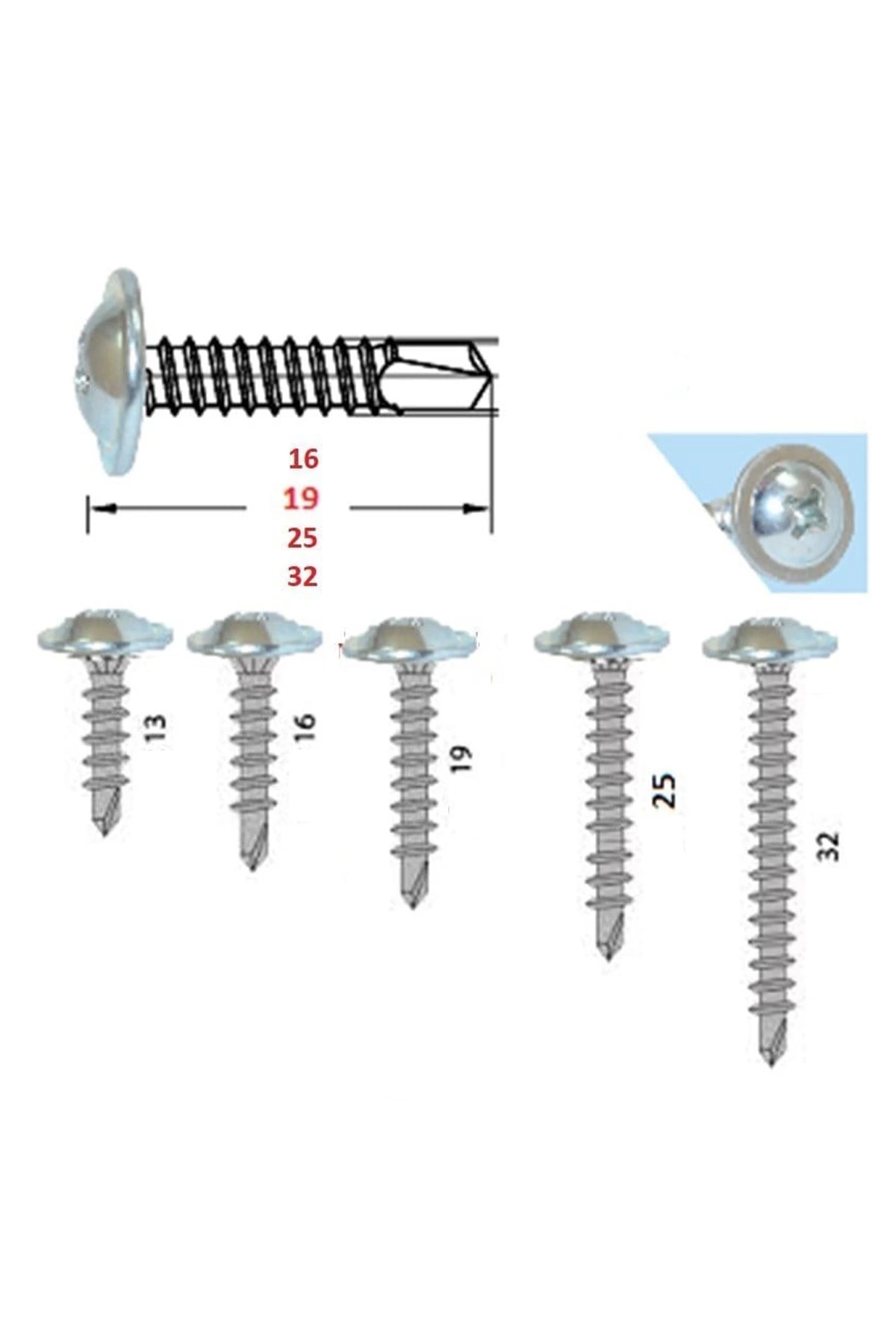 16
19
25
32

13
16
19
25
32