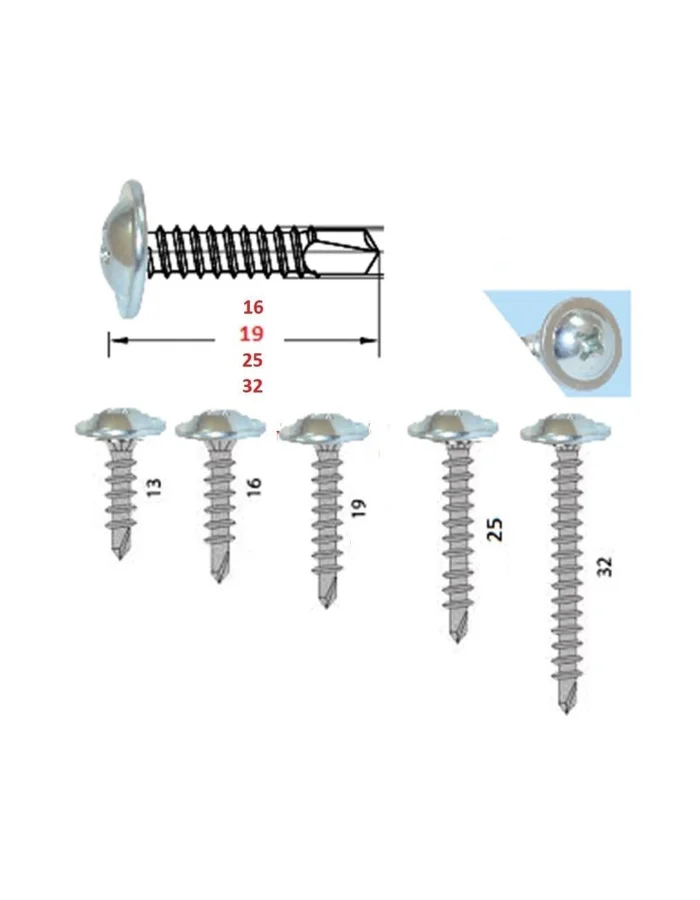 16
19
25
32

13

16

19

25

32