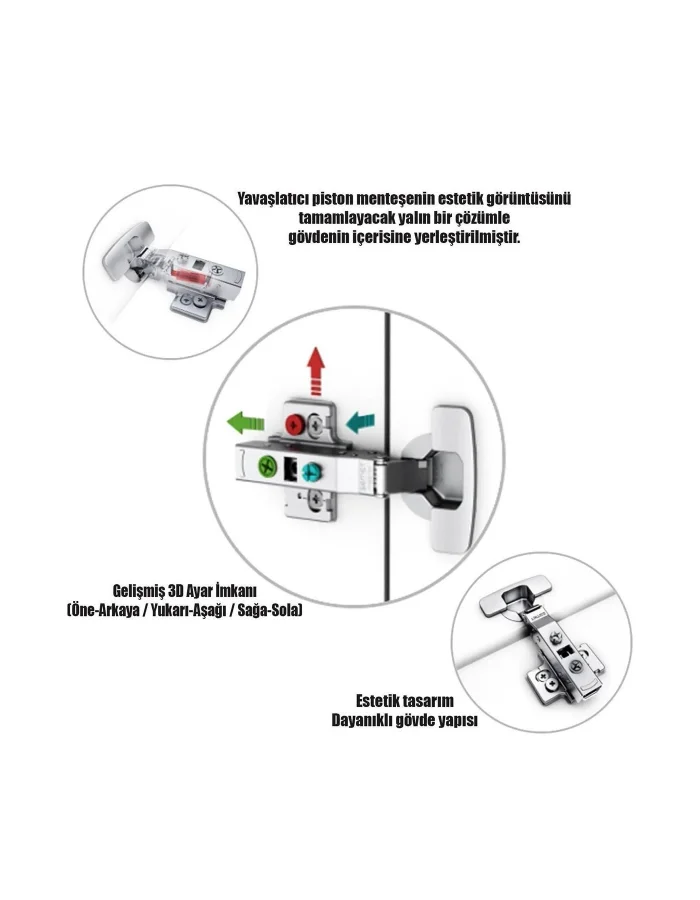 Yavaşlatıcı piston menteşenin estetik görüntüsünü tamamlayacak yalın bir çözümle gövdenin içerisine yerleştirilmiştir.

Gelişmiş 3D Ayar İmkanı
(Öne-Arkaya / Yukarı-Aşağı / Sağa-Sola)

Estetik tasarım
Dayanıklı gövde yapısı