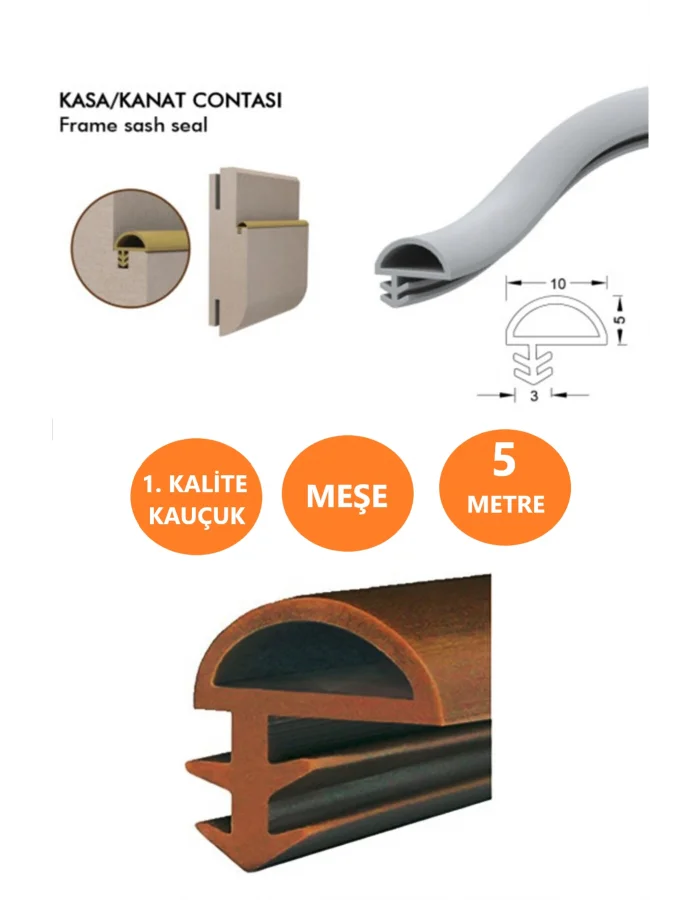 KASA/KANAT CONTASI
Frame sash seal

10
5
3

1. KALİTE KAUÇUK

MEŞE

5 METRE