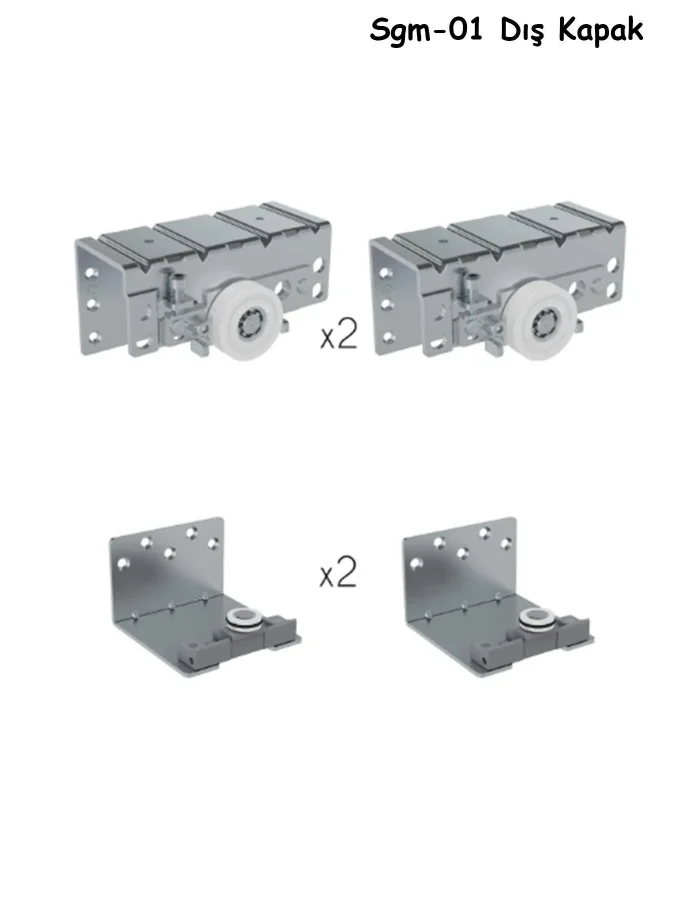 Sgm-01 Dış Kapak

x2

x2