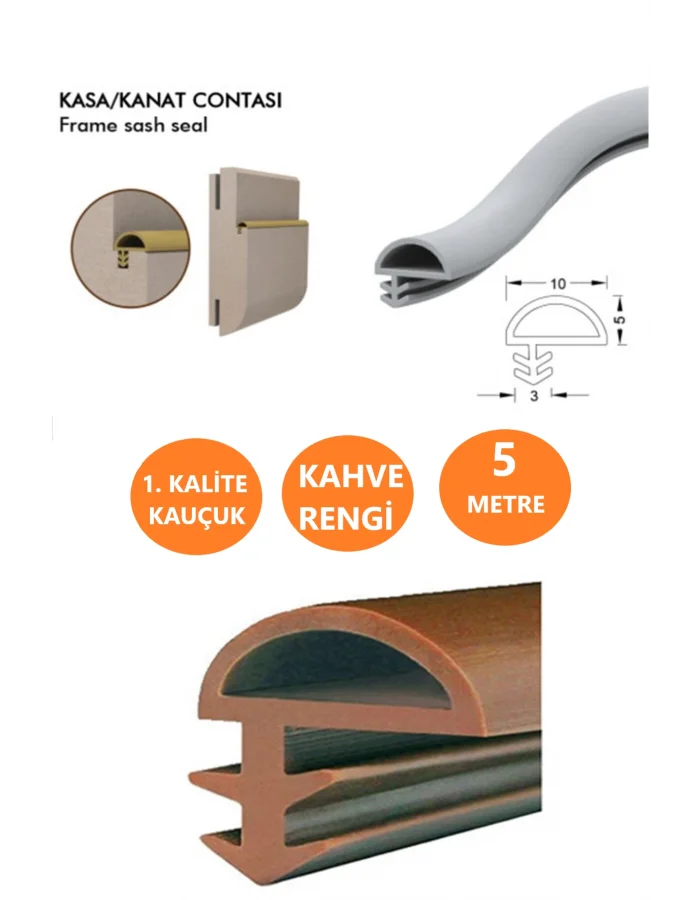 KASA/KANAT CONTASI
Frame sash seal

10

5

3

1. KALİTE KAUÇUK

KAHVE RENGİ

5 METRE