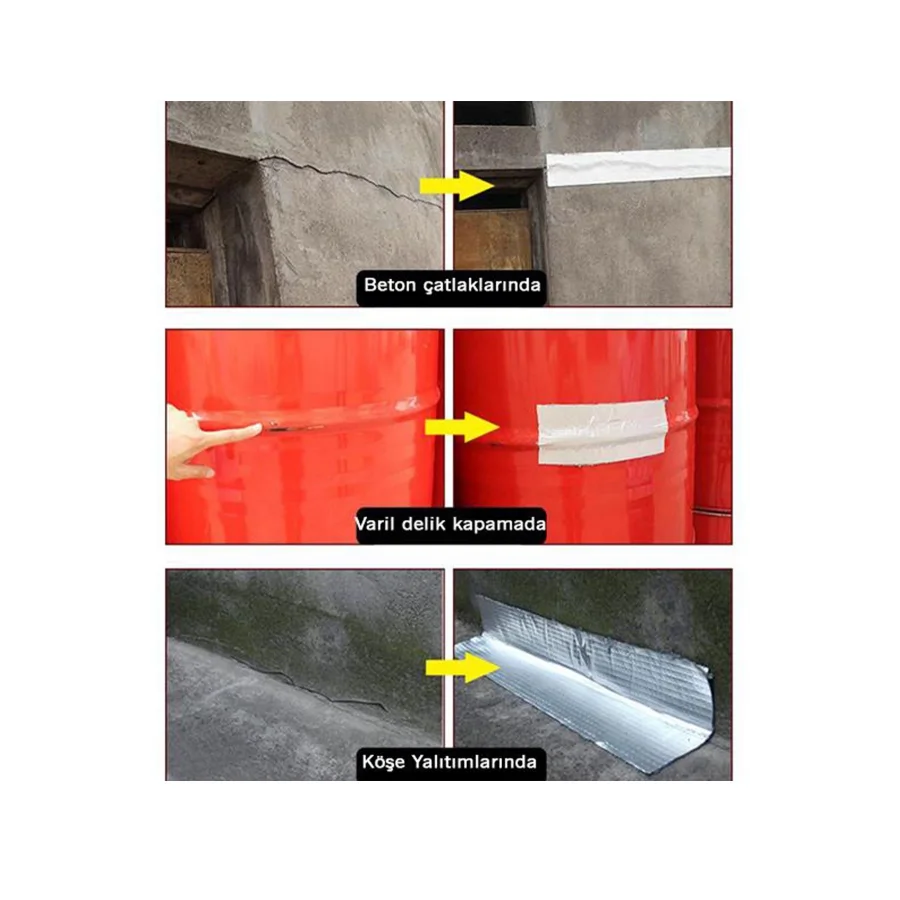 Beton çatlaklarında

Varil delik kapamada

Köşe Yalıtımlarında