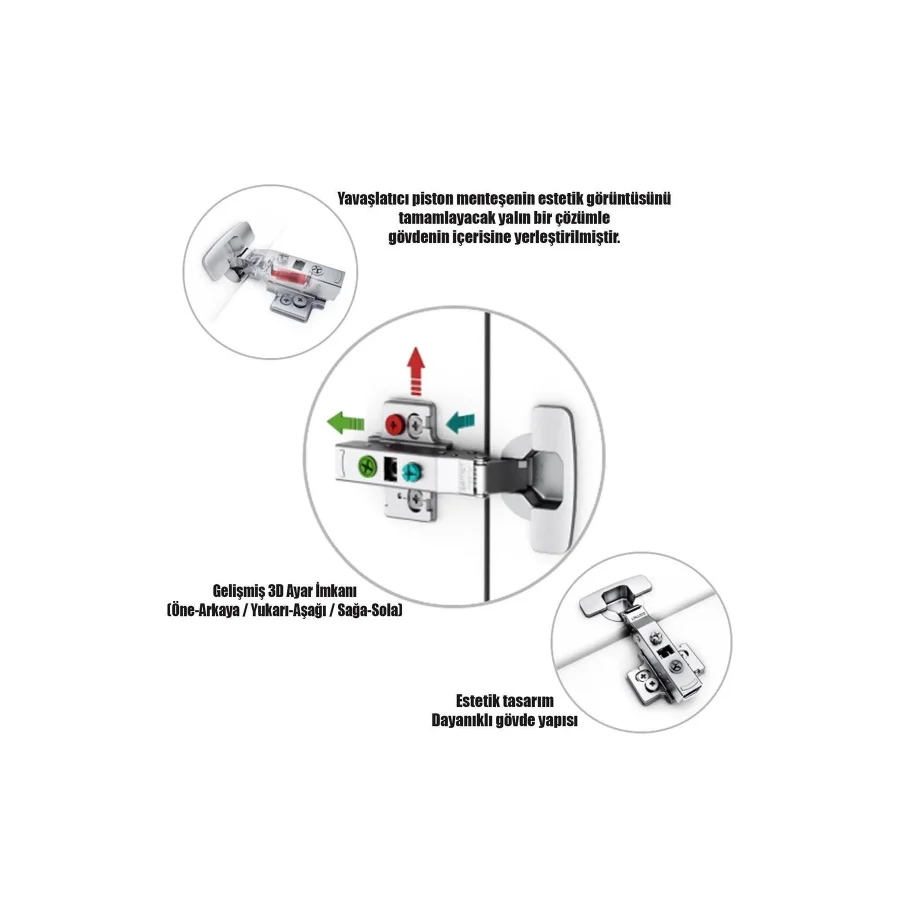 Yavaşlatıcı piston menteşenin estetik görüntüsünü tamamlayacak yalın bir çözümle gövdenin içerisine yerleştirilmiştir.

Gelişmiş 3D Ayar İmkanı
(Öne-Arkaya / Yukarı-Aşağı / Sağa-Sola)

Estetik tasarım
Dayanıklı gövde yapısı