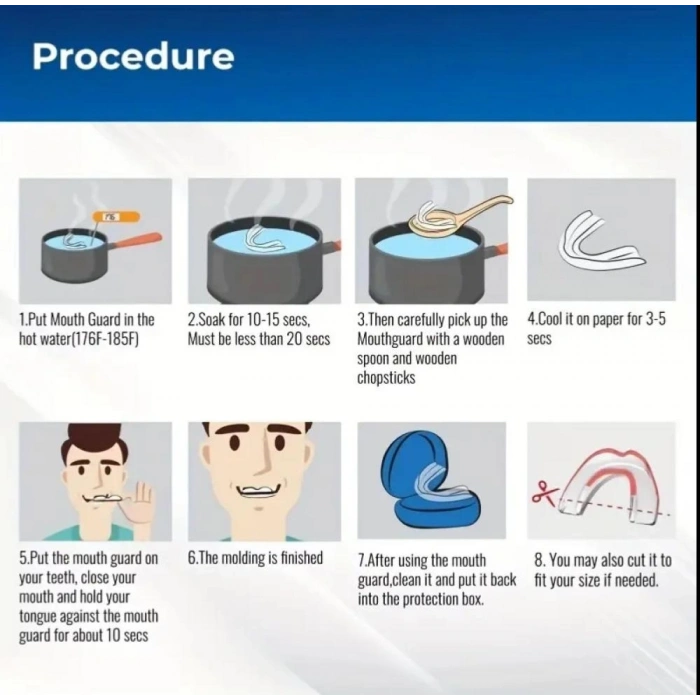 Procedure

176

1.Put Mouth Guard in the hot water(176F-185F)

2.Soak for 10-15 secs, Must be less than 20 secs

3.Then carefully pick up the Mouthguard with a wooden spoon and wooden chopsticks

4.Cool it on paper for 3-5 secs

5.Put the mouth guard on your teeth, close your mouth and hold your tongue against the mouth guard for about 10 secs

6.The molding is finished

7.After using the mouth guard,clean it and put it back into the protection box.

8. You may also cut it to fit your size if needed.