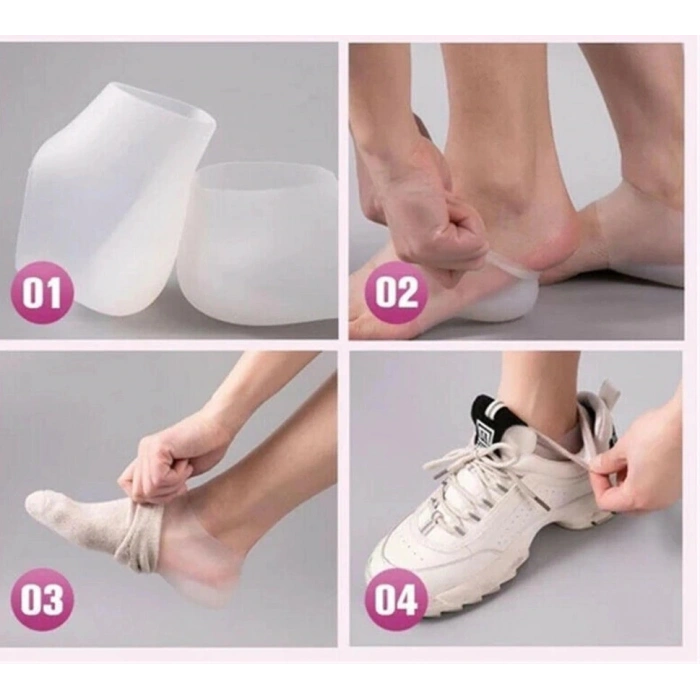 01

02

03

04