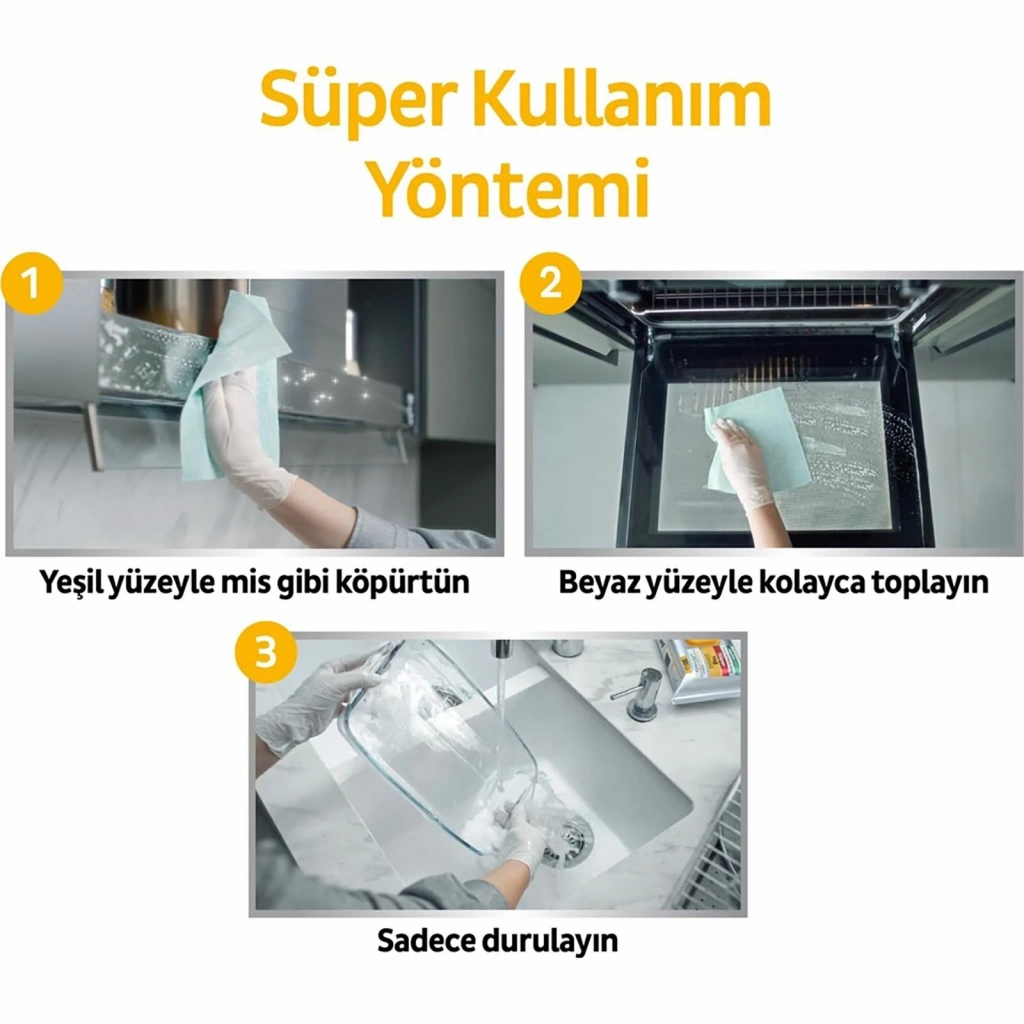 Süper Kullanım Yöntemi

1

Yeşil yüzeyle mis gibi köpürtün

2

Beyaz yüzeyle kolayca toplayın

3

Sadece durulayın