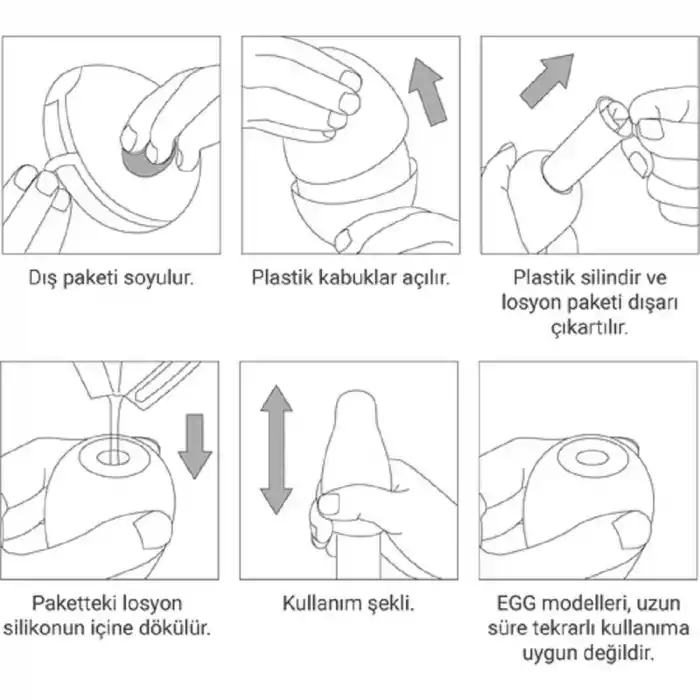 Dış paketi soyulur.

Plastik kabuklar açılır.

Plastik silindir ve losyon paketi dışarı çıkartılır.

Paketteki losyon silikonun içine dökülür.

Kullanım şekli.

EGG modelleri, uzun süre tekrarlı kullanıma uygun değildir.