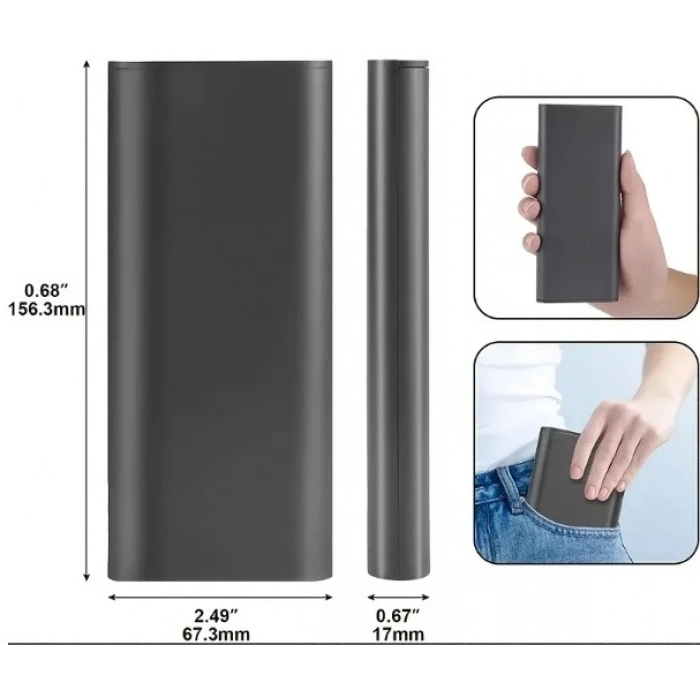 0.68″
156.3mm

2.49″
67.3mm

0.67″
17mm