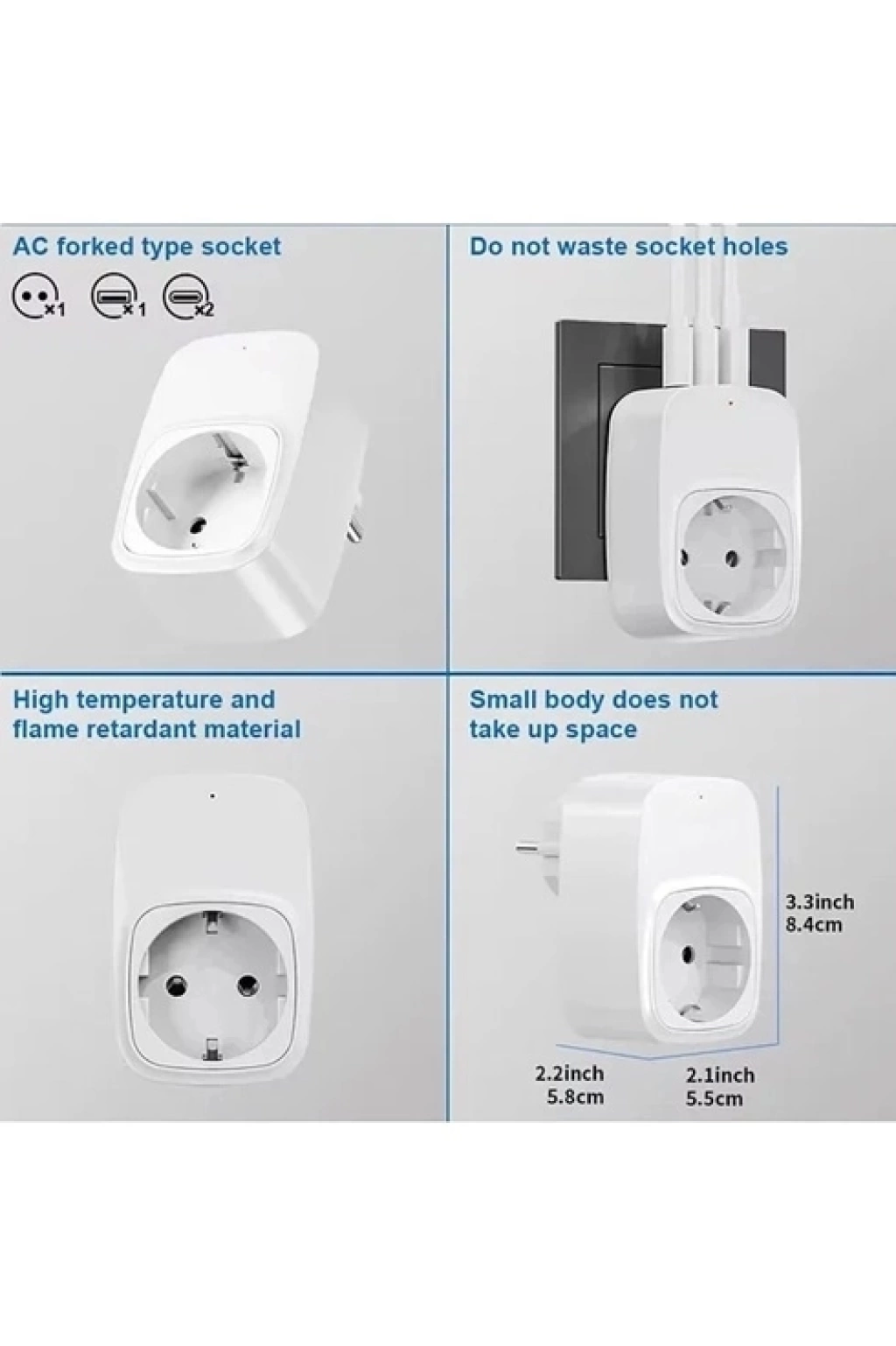 AC forked type socket

×1 ×1 ×2

Do not waste socket holes

High temperature and flame retardant material

Small body does not take up space

3.3inch
8.4cm

2.2inch
5.8cm

2.1inch
5.5cm