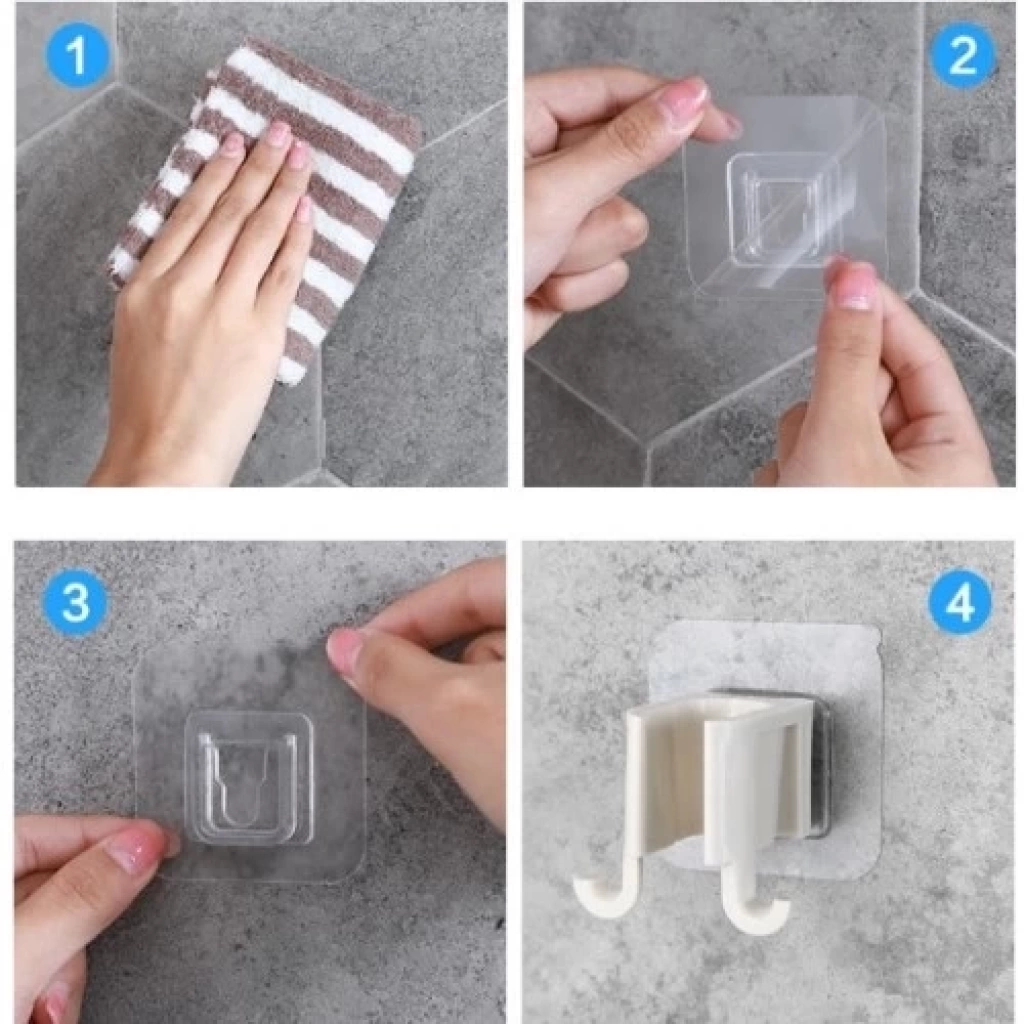 1
2
3
4