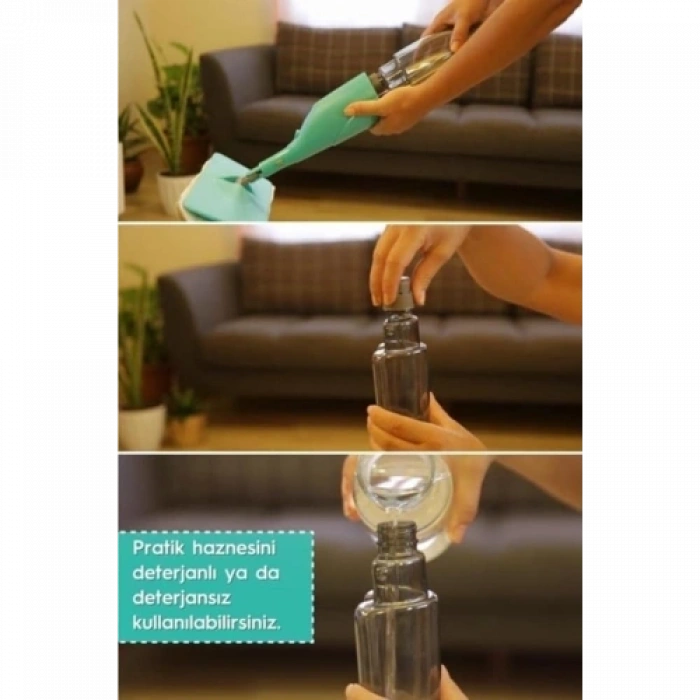 Pratik haznesini deterjanlı ya da deterjansız kullanılabilirsiniz.