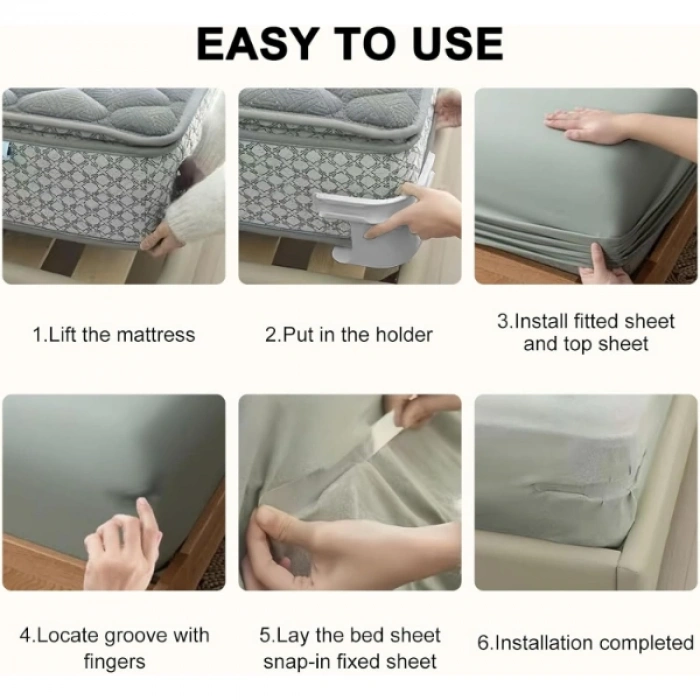 EASY TO USE

1.Lift the mattress

2.Put in the holder

3.Install fitted sheet and top sheet

4.Locate groove with fingers

5.Lay the bed sheet snap-in fixed sheet

6.Installation completed