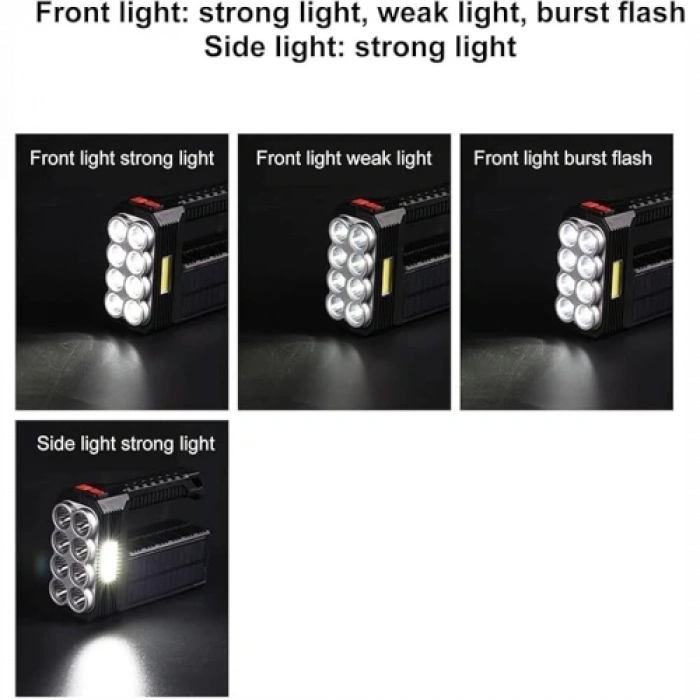 Front light: strong light, weak light, burst flash
Side light: strong light

Front light strong light

Front light weak light

Front light burst flash

Side light strong light