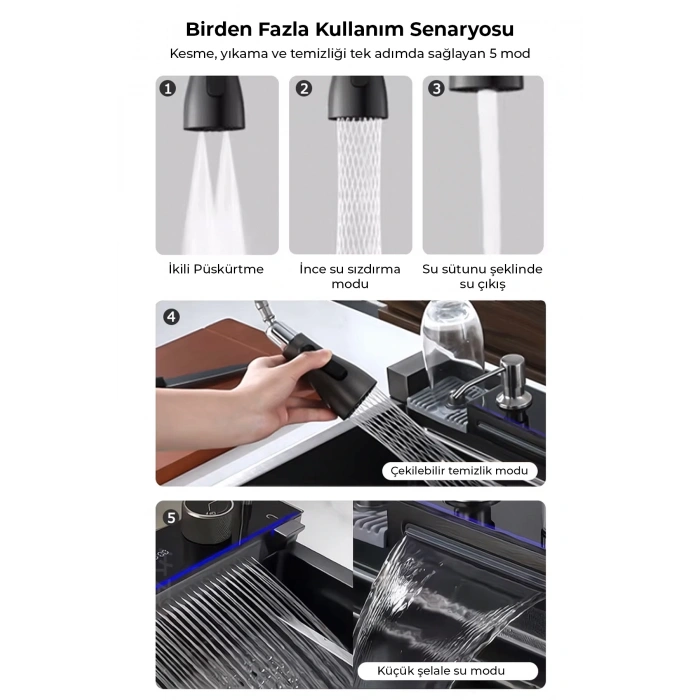 Birden Fazla Kullanım Senaryosu

Kesme, yıkama ve temizliği tek adımda sağlayan 5 mod

1

2

3

İkili Püskürtme

İnce su sızdırma modu

Su sütunu şeklinde su çıkış

4

Çekilebilir temizlik modu

5

Küçük şelale su modu