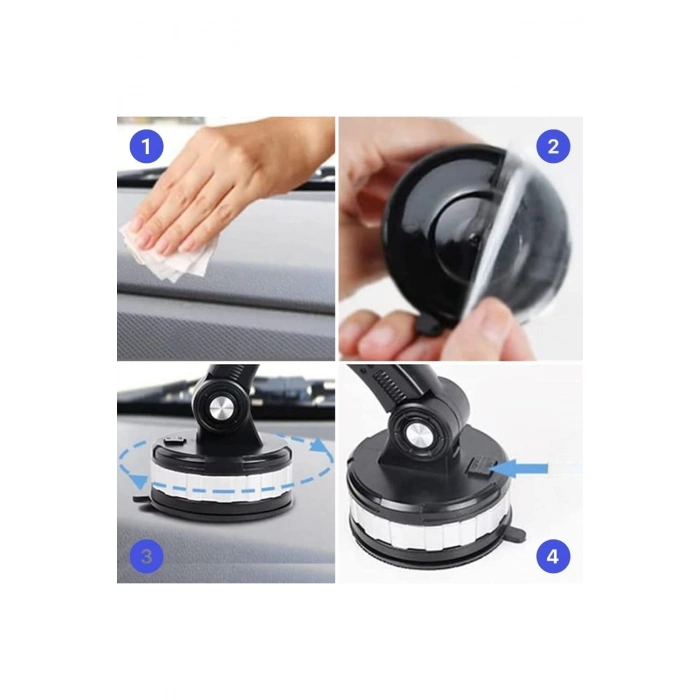 1
2
3
4