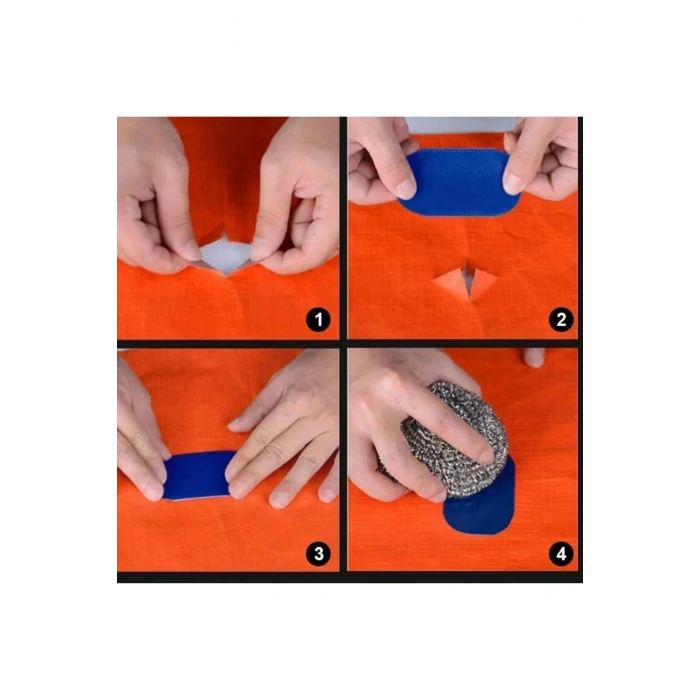 1
2
3
4