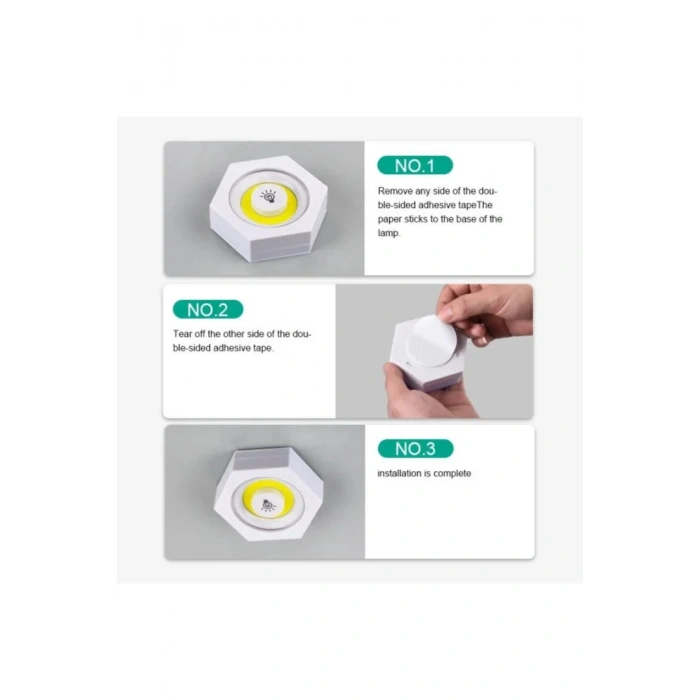 NO.1

Remove any side of the double-sided adhesive tapeThe paper sticks to the base of the lamp.

NO.2

Tear off the other side of the double-sided adhesive tape.

NO.3

installation is complete