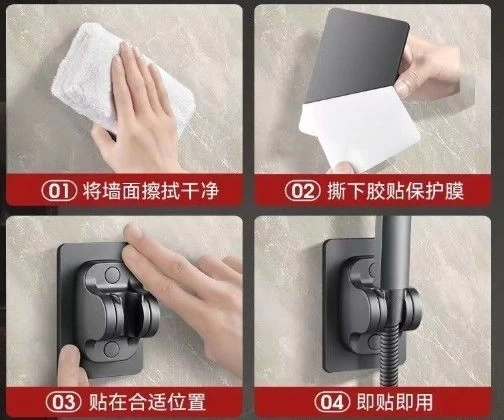 01 将墙面擦拭干净

02 撕下胶贴保护膜

03 贴在合适位置

04 即贴即用