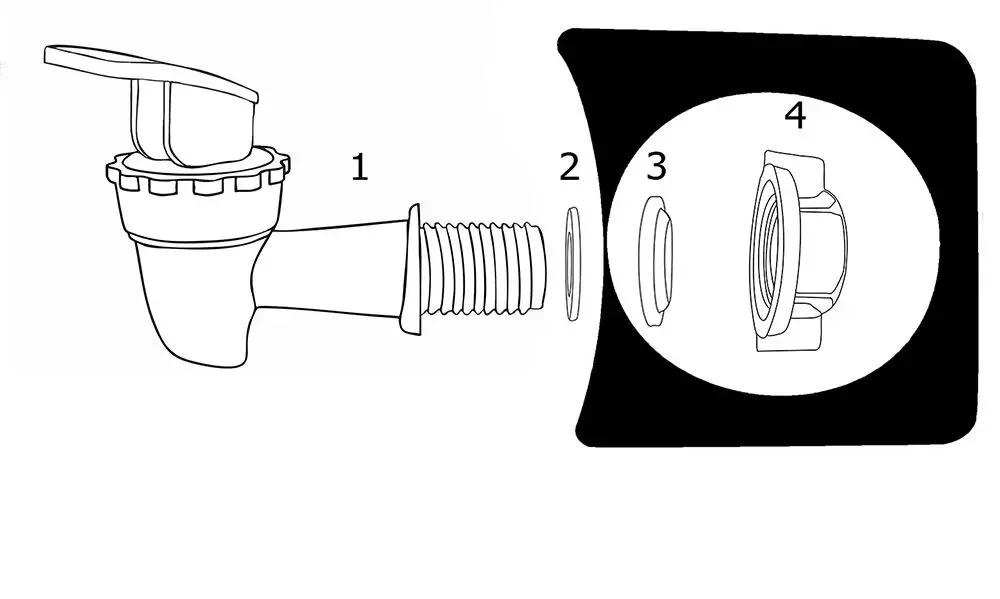 1 2 3 4