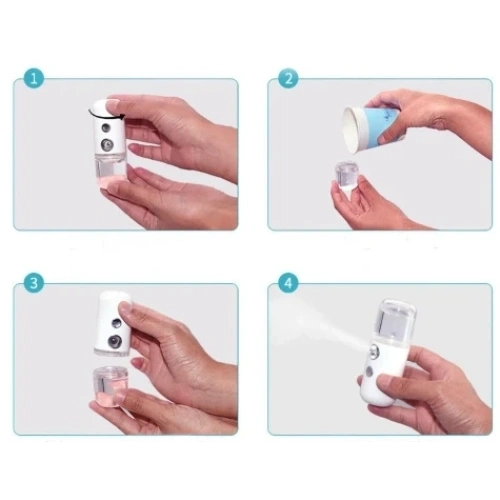 1

2

3

4