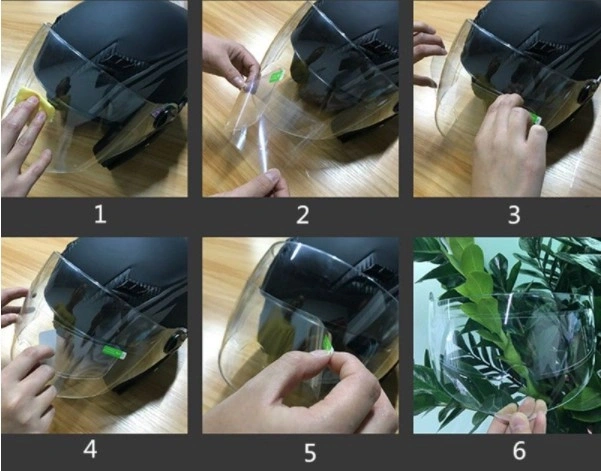 1

2

3

4

5

6