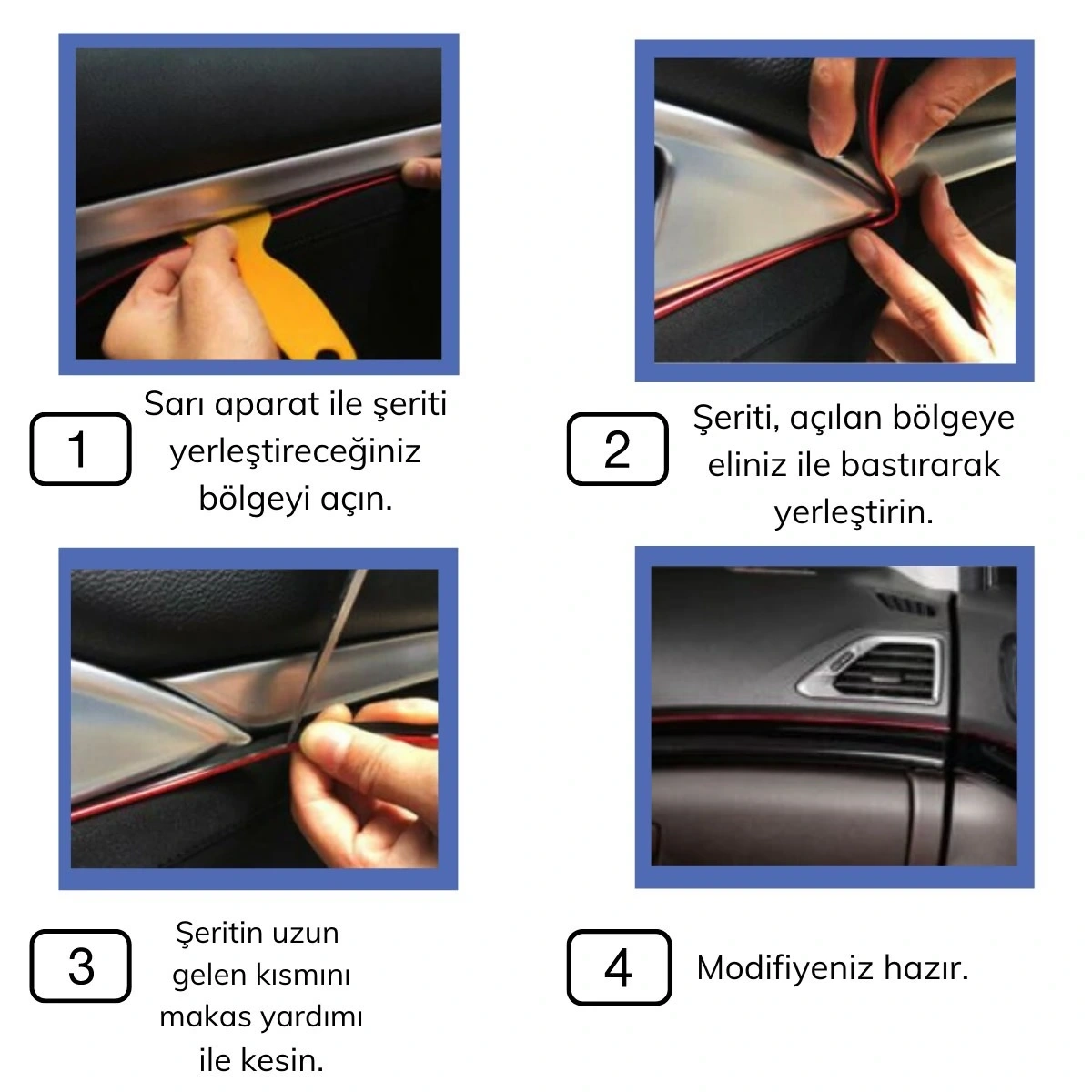 1

Sarı aparat ile şeriti yerleştireceğiniz bölgeyi açın.

2

Şeriti, açılan bölgeye eliniz ile bastırarak yerleştirin.

3

Şeritin uzun gelen kısmını makas yardımı ile kesin.

4

Modifiyeniz hazır.