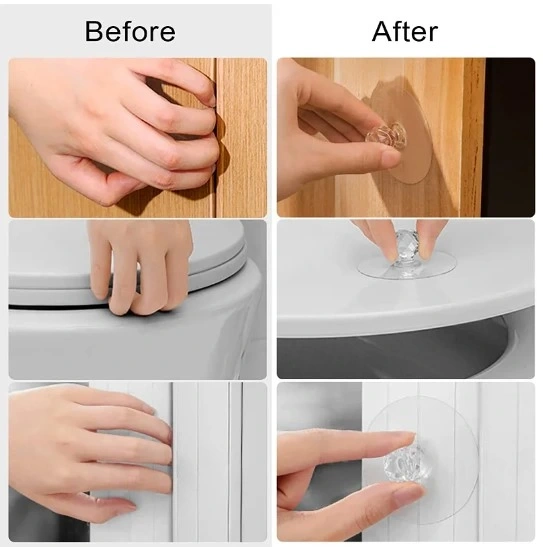 Before

After