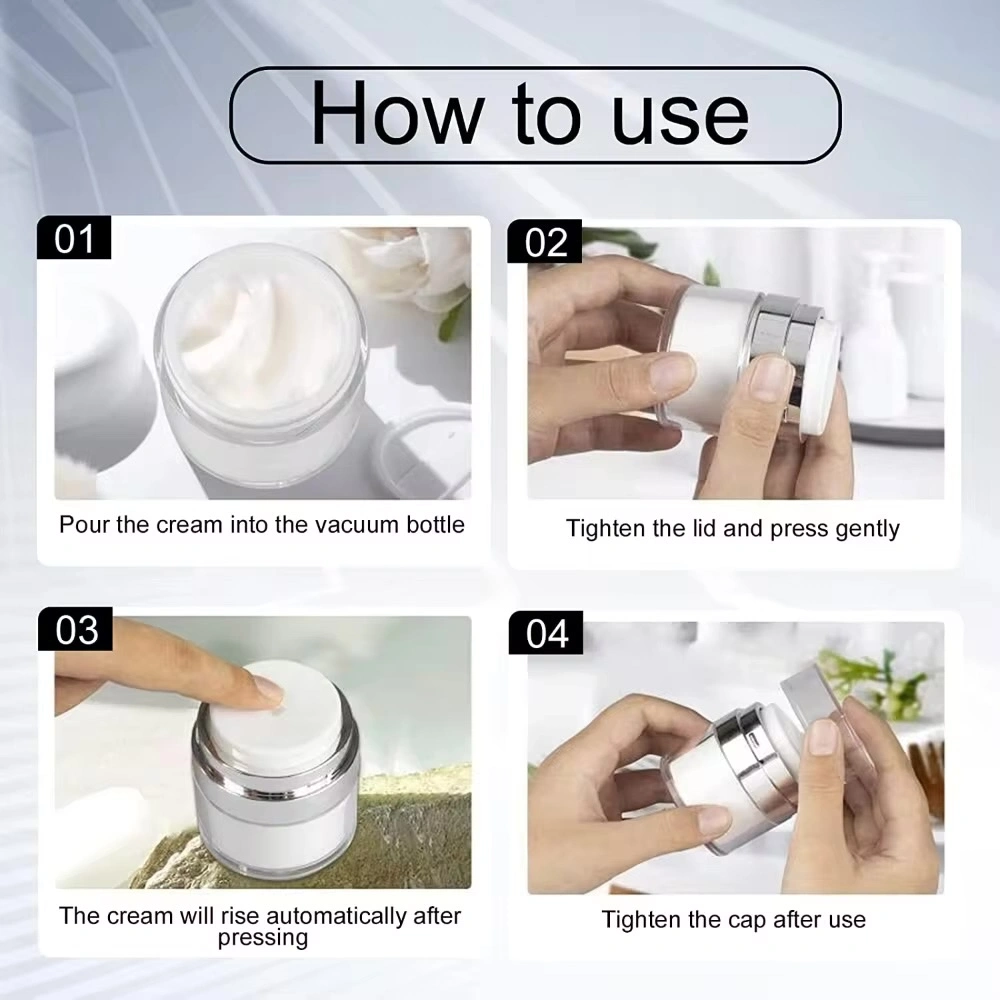 How to use

01

Pour the cream into the vacuum bottle

02

Tighten the lid and press gently

03

The cream will rise automatically after pressing

04

Tighten the cap after use