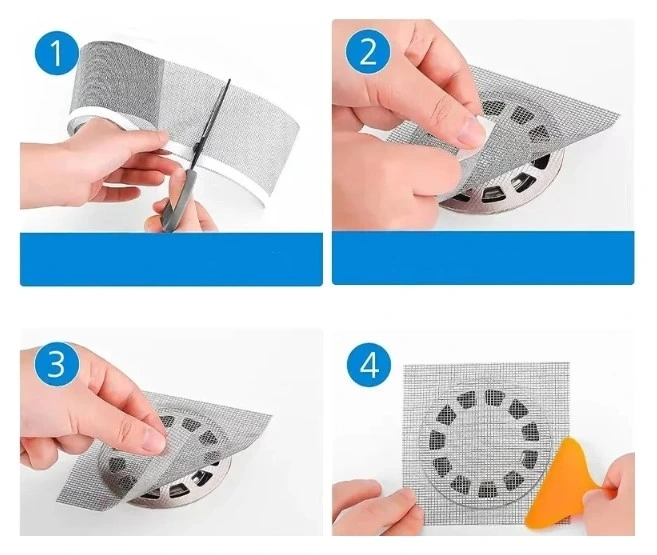 1

2

3

4