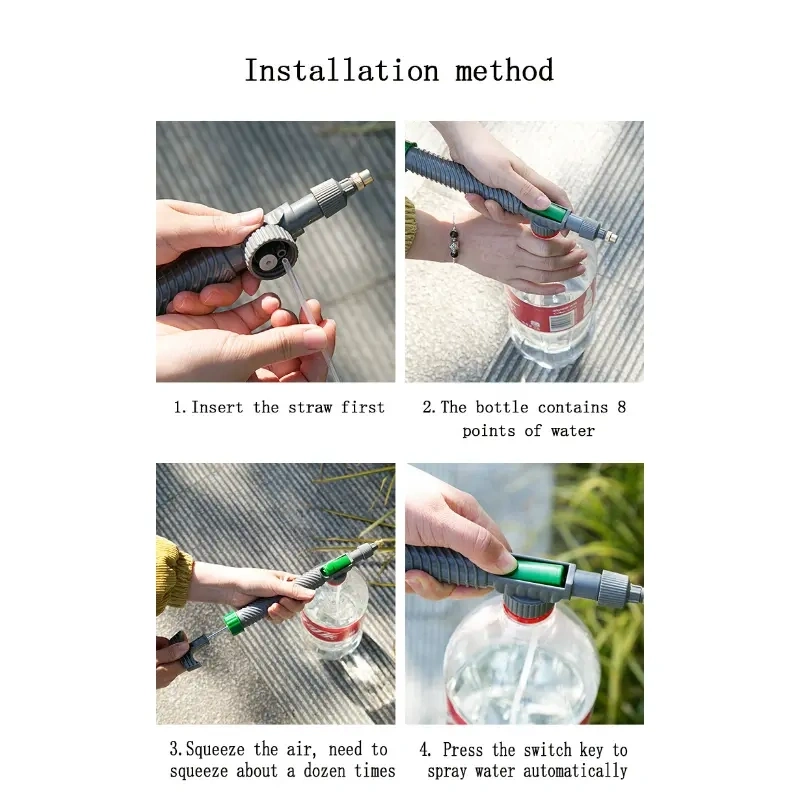 Installation method

1. Insert the straw first

2. The bottle contains 8 points of water

3. Squeeze the air, need to squeeze about a dozen times

4. Press the switch key to spray water automatically