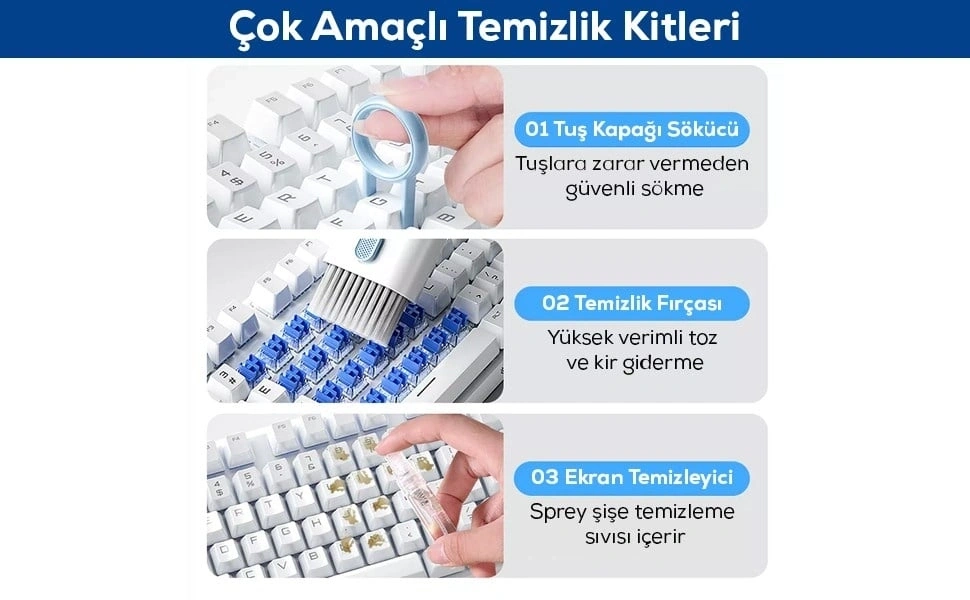 Çok Amaçlı Temizlik Kitleri

01 Tuş Kapağı Sökücü

Tuşlara zarar vermeden güvenli sökme

02 Temizlik Fırçası

Yüksek verimli toz ve kir giderme

03 Ekran Temizleyici

Sprey şişe temizleme sıvısı içerir