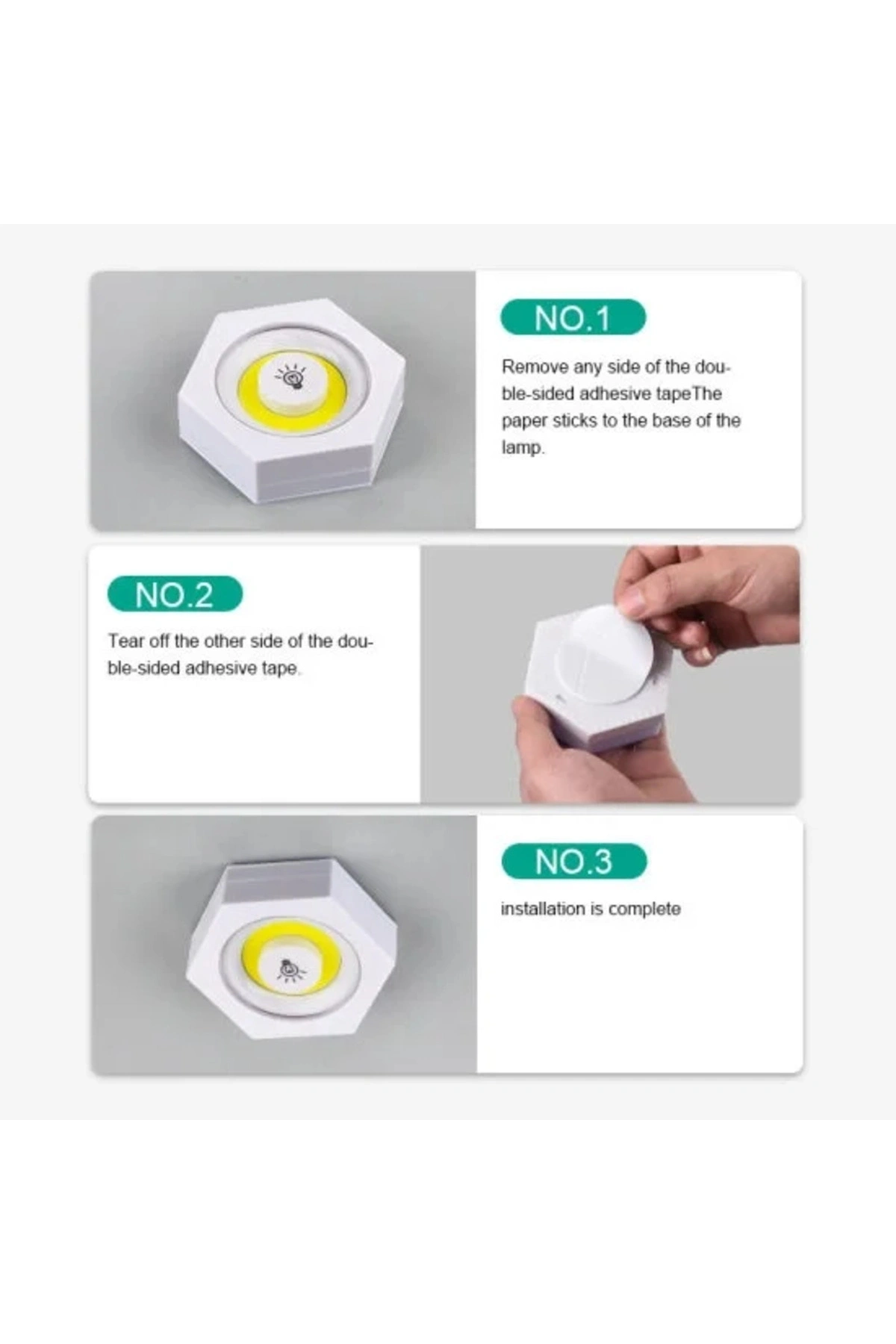 NO.1

Remove any side of the double-sided adhesive tapeThe paper sticks to the base of the lamp.

NO.2

Tear off the other side of the double-sided adhesive tape.

NO.3

installation is complete