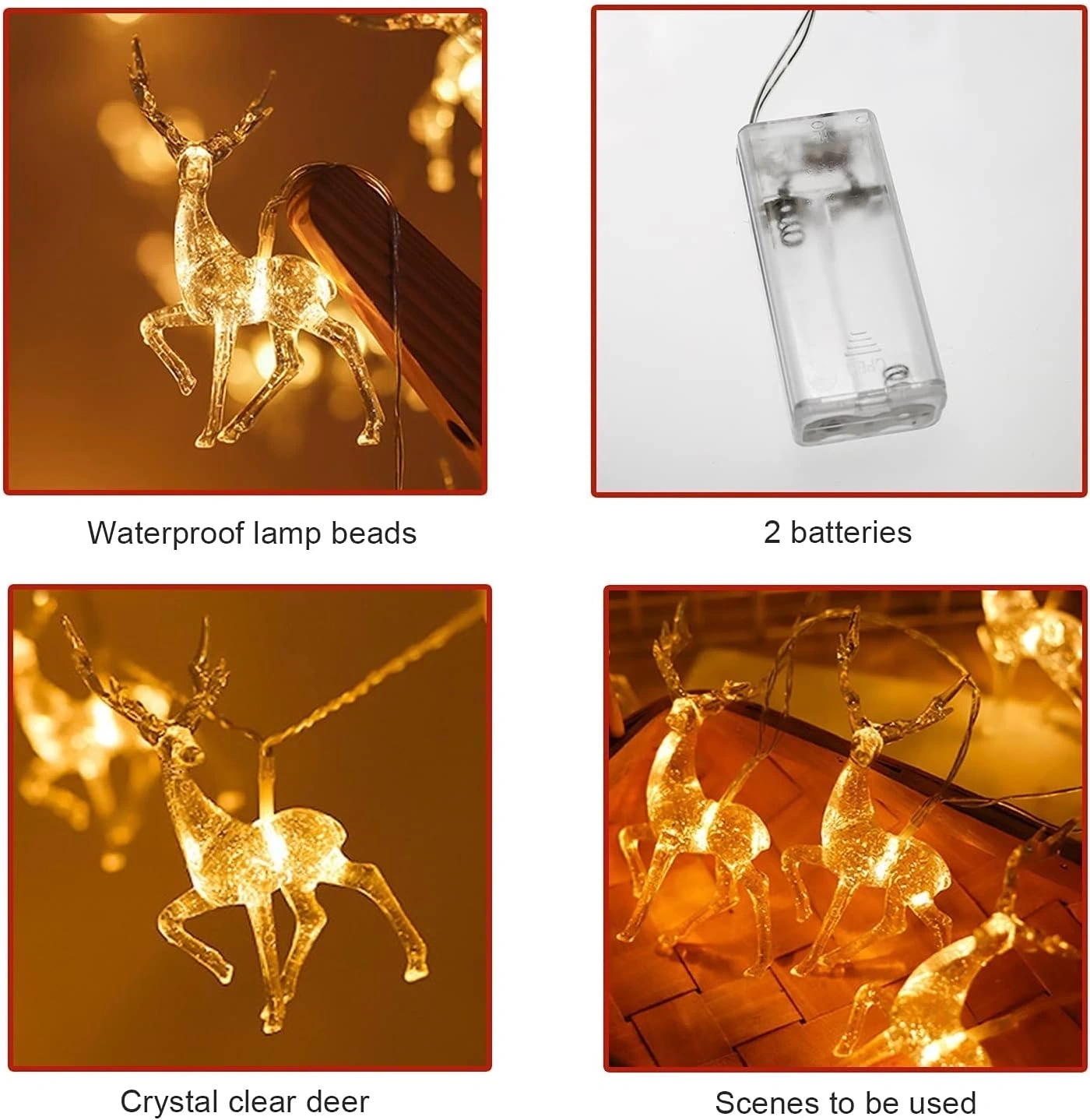 Waterproof lamp beads

2 batteries

Crystal clear deer

Scenes to be used