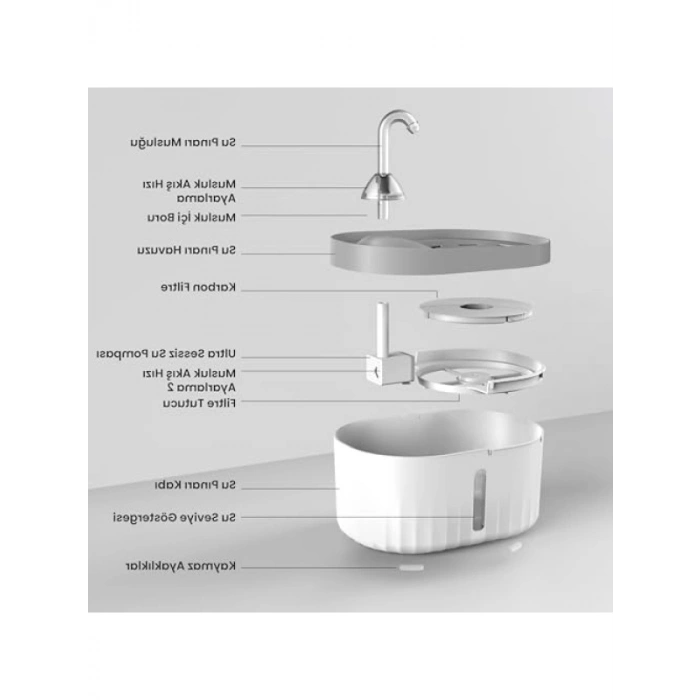 Su Pınarı Musluğu

Musluk Akış Hızı Ayarlama

Musluk İçi Boru

Su Pınarı Havuzu

Karbon Filtre

Ultra Sessiz Su Pompası

Musluk Akış Hızı Ayarlama 2

Filtre Tutucu

Su Pınarı Kabı

Su Seviye Göstergesi

Kaymaz Ayaklıklar