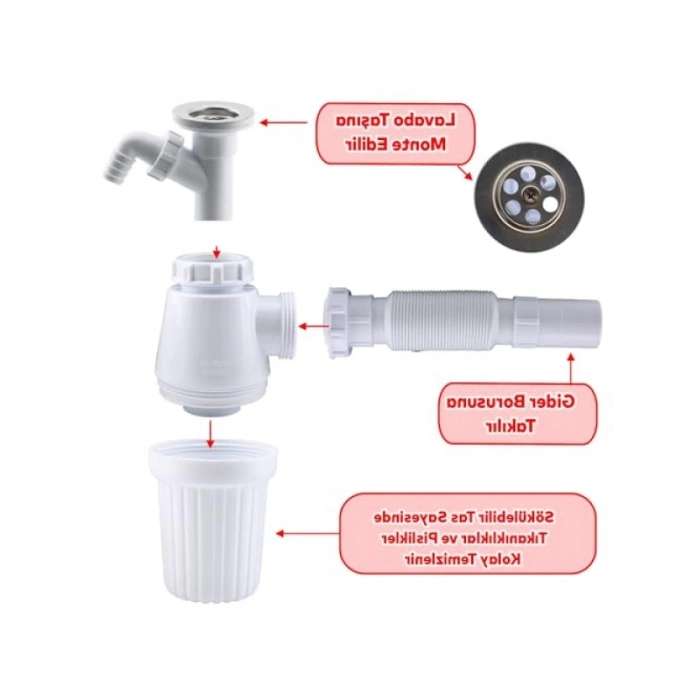 Lavabo Taşına Monte Edilir

Gider Borusuna Takılır

Sökülebilir Tas Sayesinde Tıkanıklıklar ve Pislikler Kolay Temizlenir