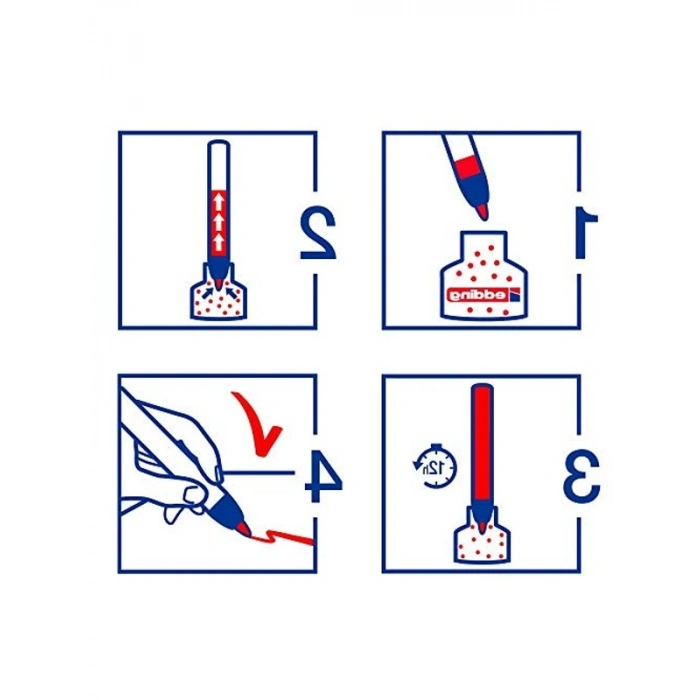 2

1

edding

4

3

12h