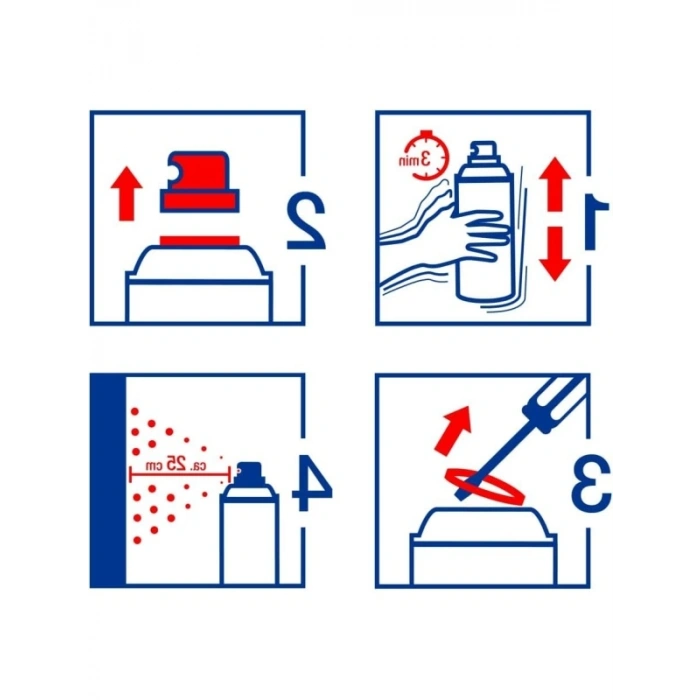 2

3 min

1

ca. 25 cm

4

3