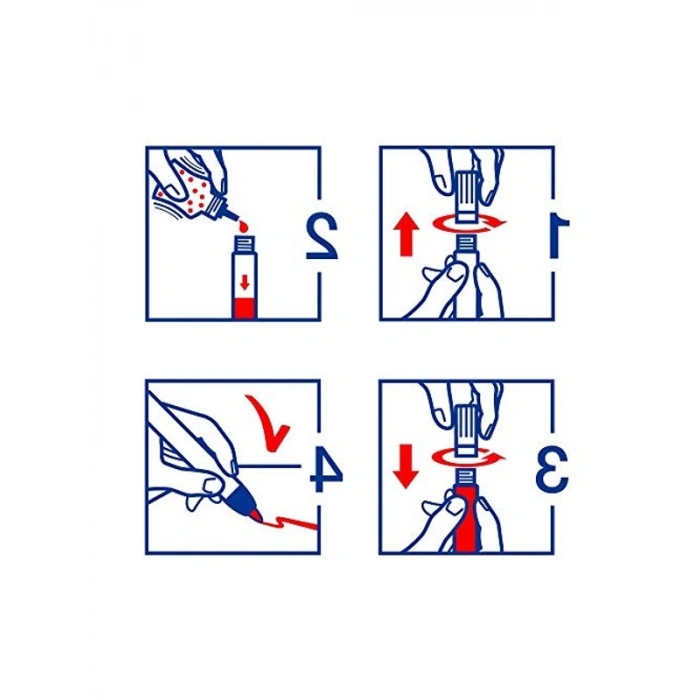 2

1

4

3