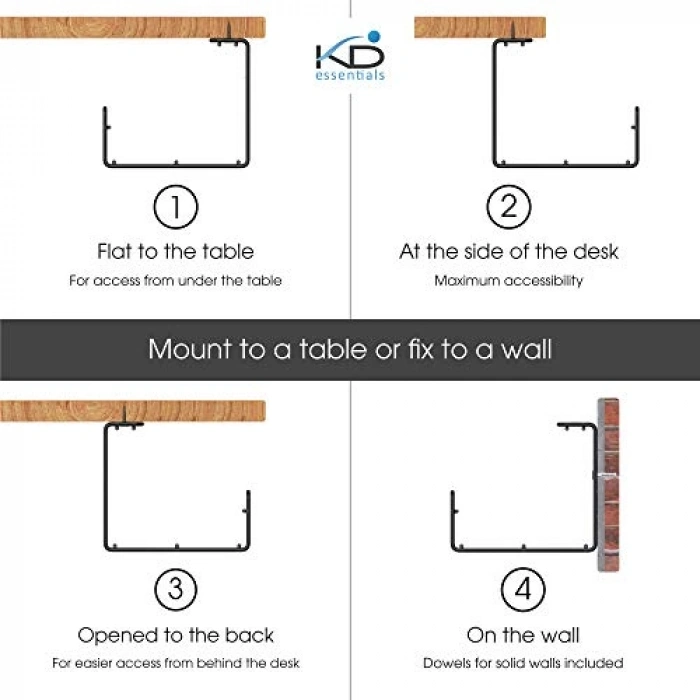 KD
essentials

1
Flat to the table
For access from under the table

2
At the side of the desk
Maximum accessibility

Mount to a table or fix to a wall

3
Opened to the back
For easier access from behind the desk

4
On the wall
Dowels for solid walls included