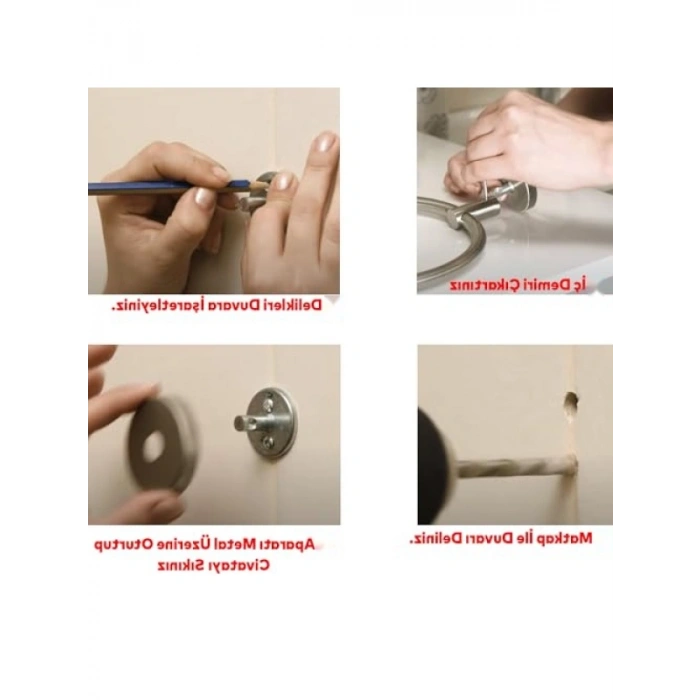 Delikleri Duvara İşaretleyiniz.

İç Demiri Çıkartınız

Aparatı Metal Üzerine Oturtup Civatayı Sıkınız

Matkap İle Duvarı Deliniz.