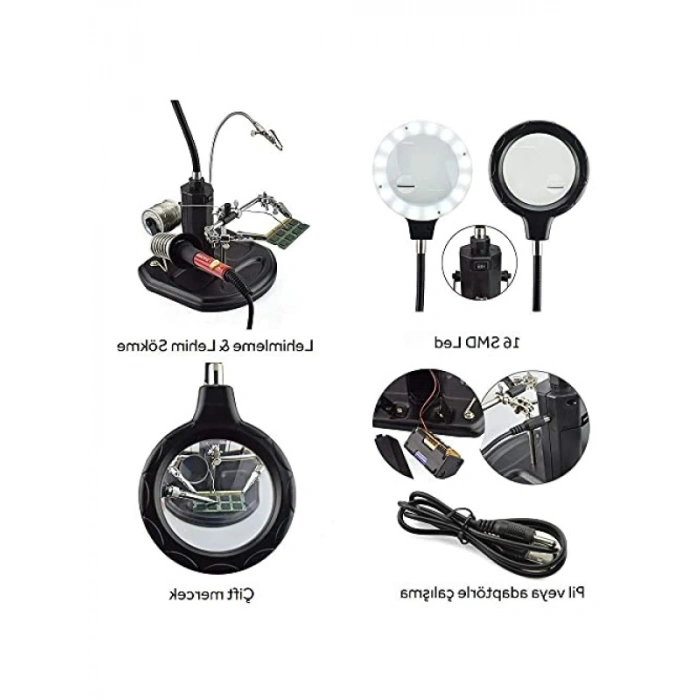 Lehimleme & Lehim Sökme

16 SMD Led

Çift mercek

Pil veya adaptörle çalışma