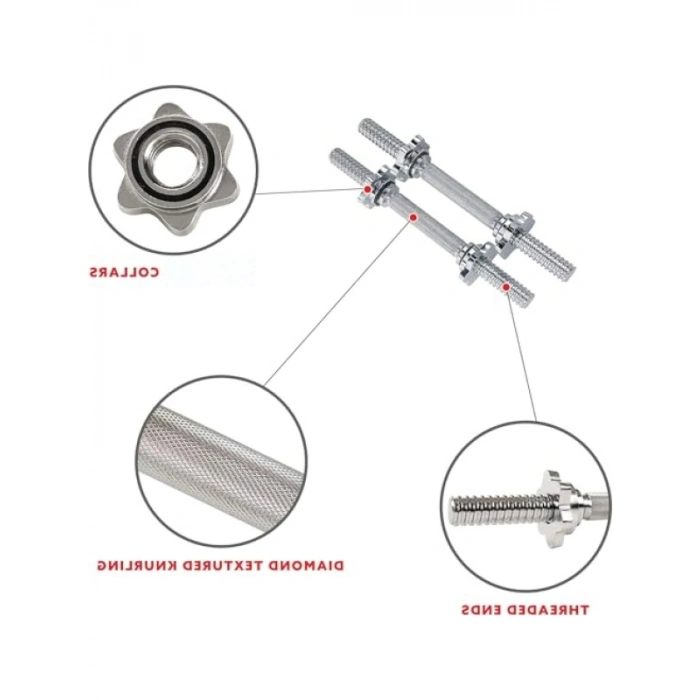 COLLARS

DIAMOND TEXTURED KNURLING

THREADED ENDS