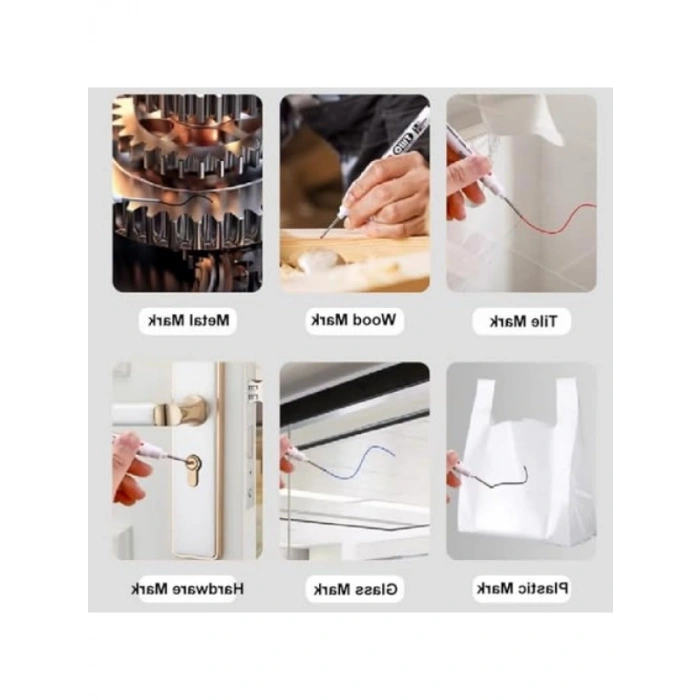 Metal Mark

Wood Mark

Tile Mark

Hardware Mark

Glass Mark

Plastic Mark