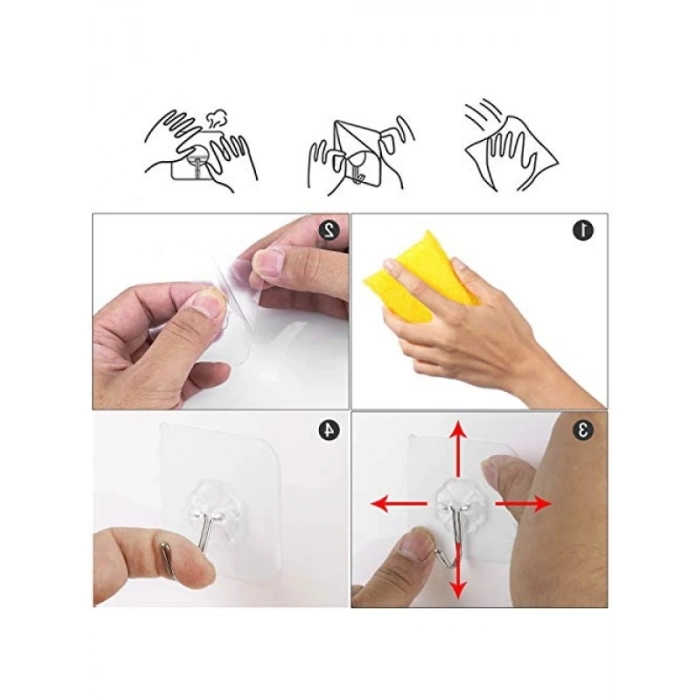 2

1

4

3