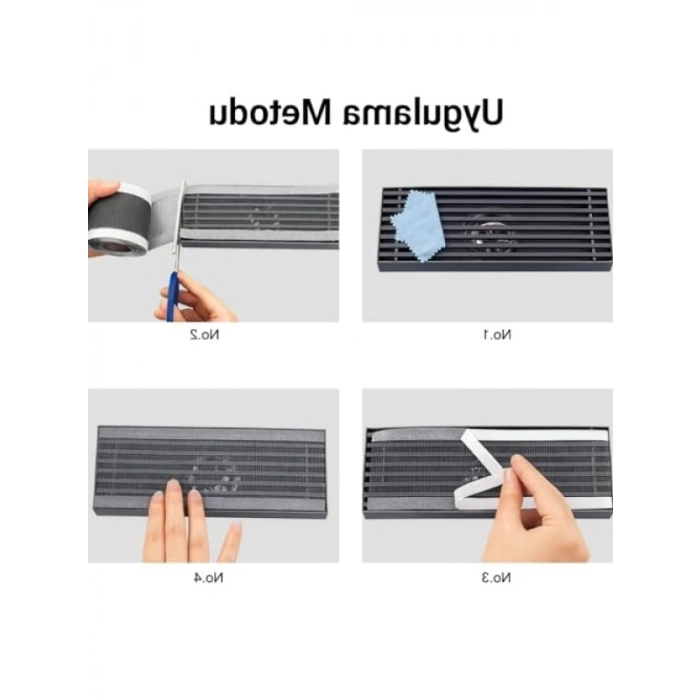 Uygulama Metodu

No.2

No.1

No.4

No.3