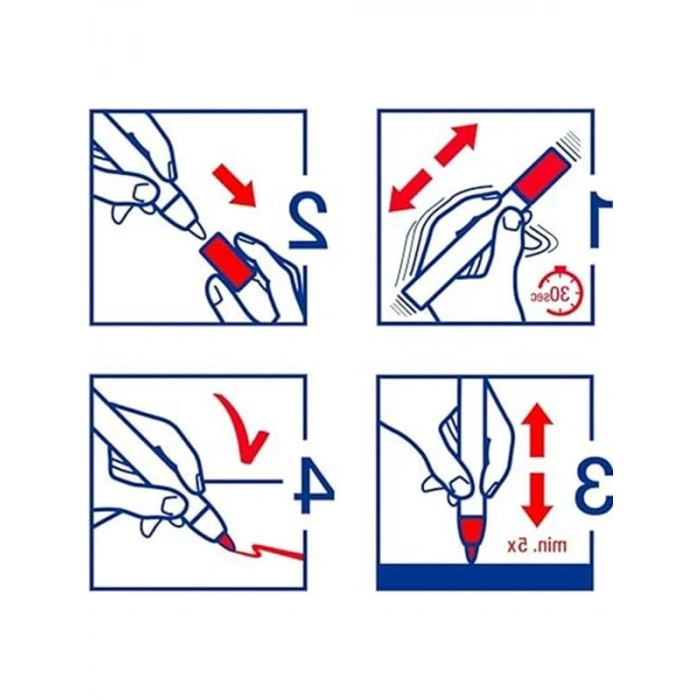 2

1

30sec

4

3

min. 5x