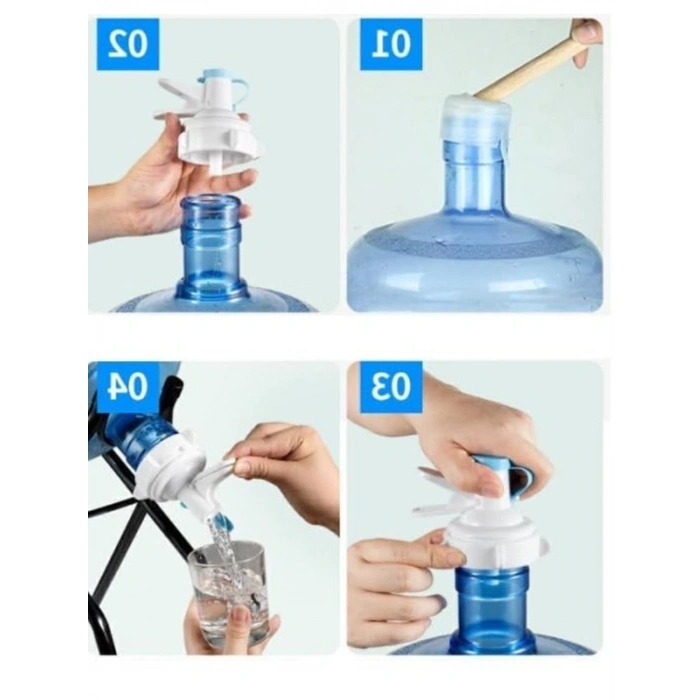 02

01

04

03