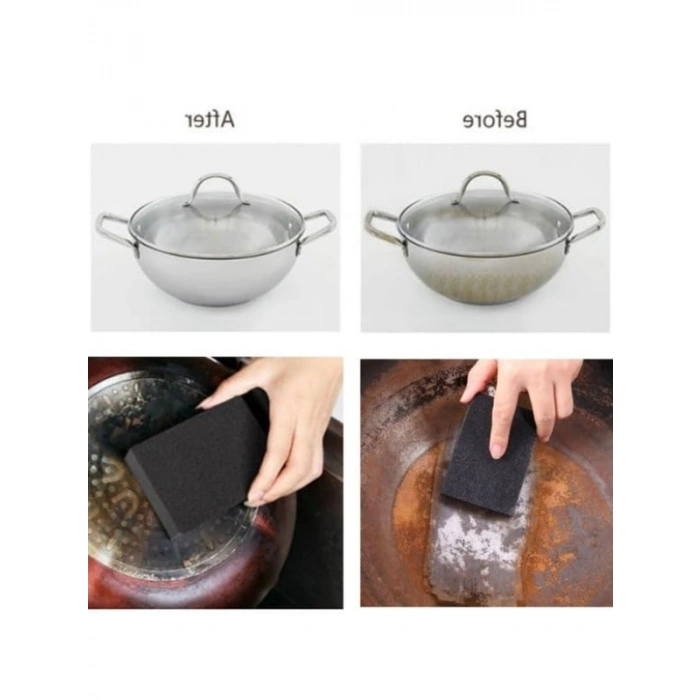 After

Before