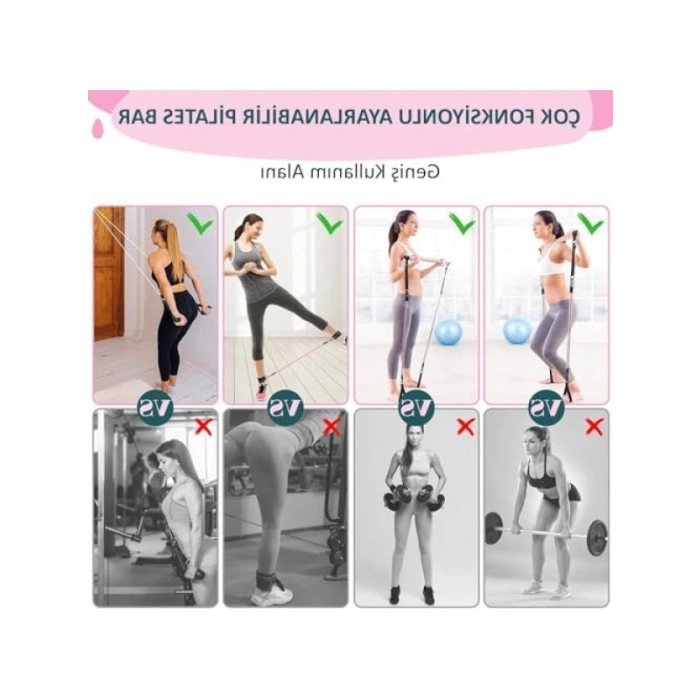 ÇOK FONKSİYONLU AYARLANABİLİR PİLATES BAR

Geniş Kullanım Alanı

VS

VS

VS

VS